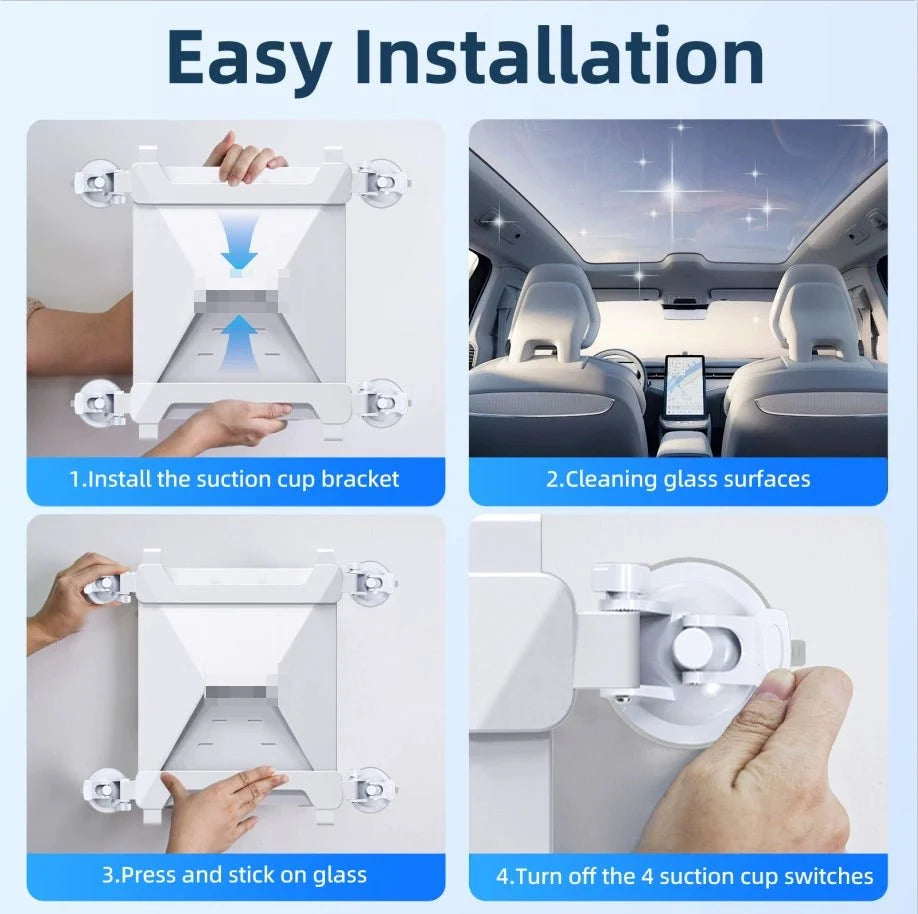 Easy Installation

1.Install the suction cup bracket

2.Cleaning glass surfaces

3.Press and stick on glass

4.Turn off the 4 suction cup switches