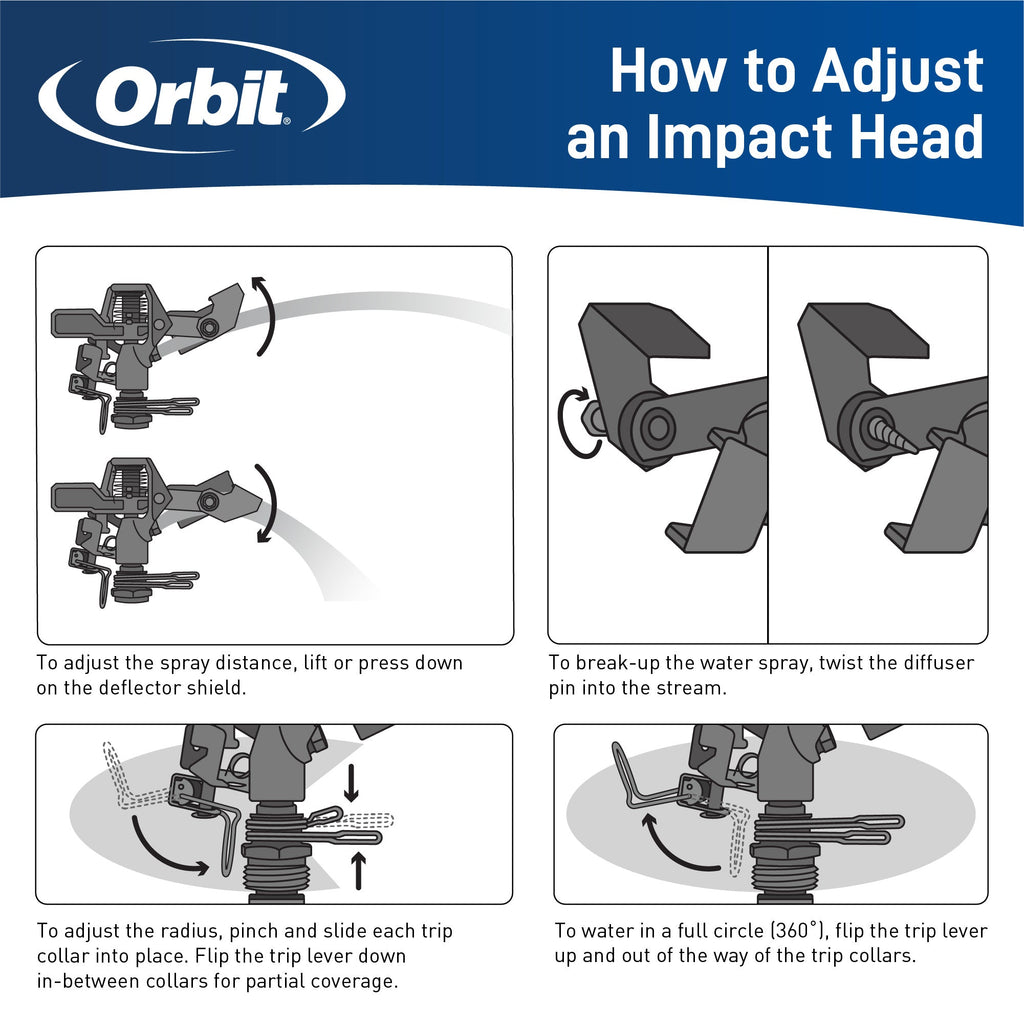 Orbit®

How to Adjust an Impact Head

To adjust the spray distance, lift or press down on the deflector shield.

To break-up the water spray, twist the diffuser pin into the stream.

To adjust the radius, pinch and slide each trip collar into place. Flip the trip lever down in-between collars for partial coverage.

To water in a full circle (360°), flip the trip lever up and out of the way of the trip collars.