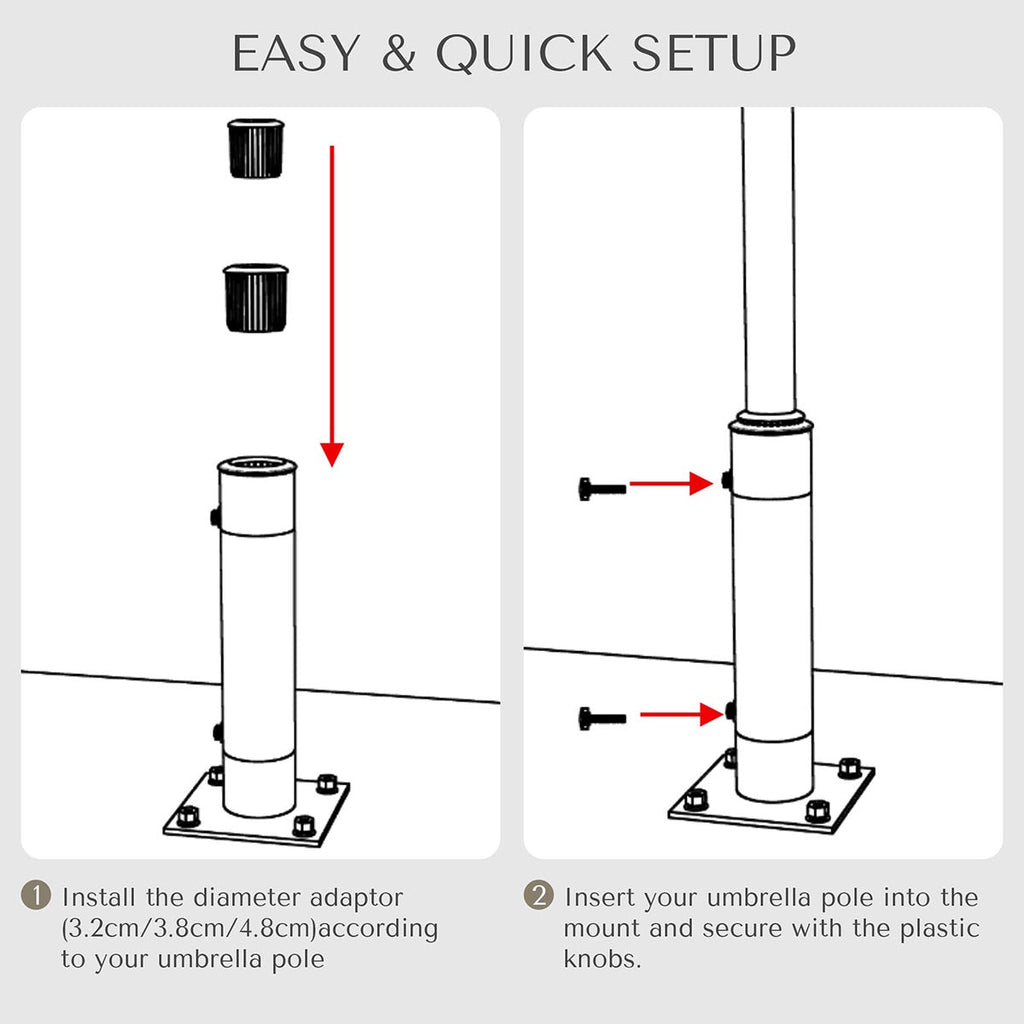 EASY & QUICK SETUP

1 Install the diameter adaptor (3.2cm/3.8cm/4.8cm)according to your umbrella pole

2 Insert your umbrella pole into the mount and secure with the plastic knobs.