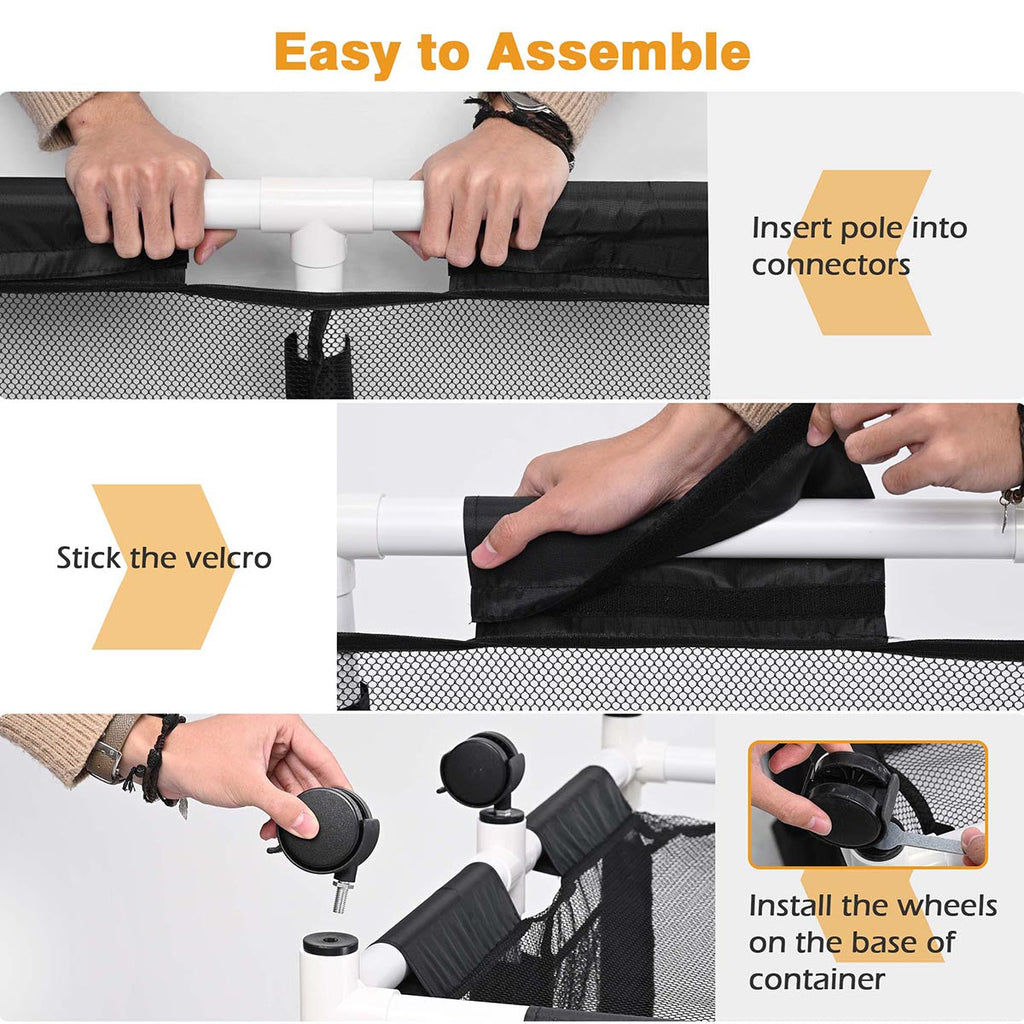 Easy to Assemble

Insert pole into connectors

Stick the velcro

Install the wheels on the base of container