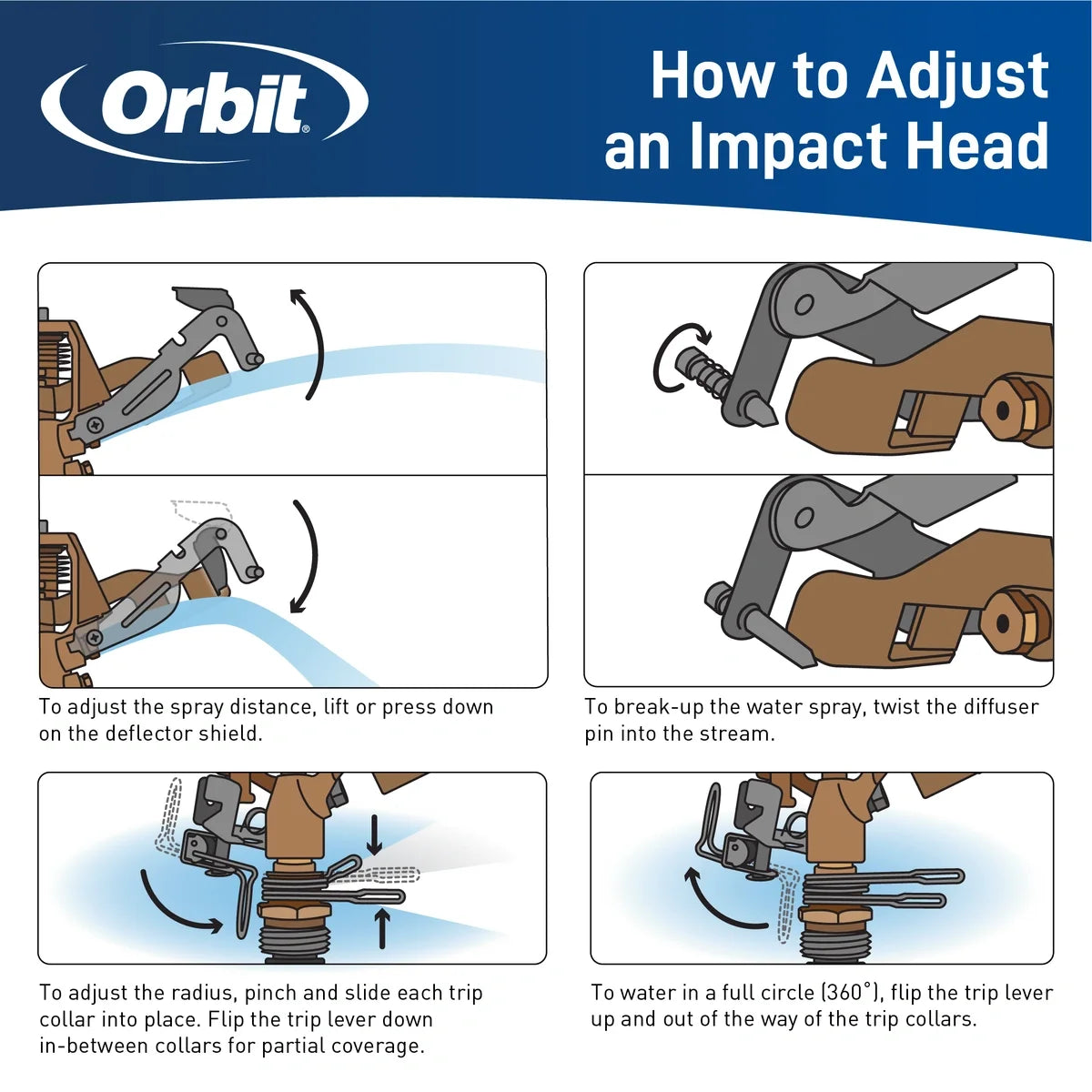 Orbit®

How to Adjust an Impact Head

To adjust the spray distance, lift or press down on the deflector shield.

To break-up the water spray, twist the diffuser pin into the stream.

To adjust the radius, pinch and slide each trip collar into place. Flip the trip lever down in-between collars for partial coverage.

To water in a full circle (360°), flip the trip lever up and out of the way of the trip collars.